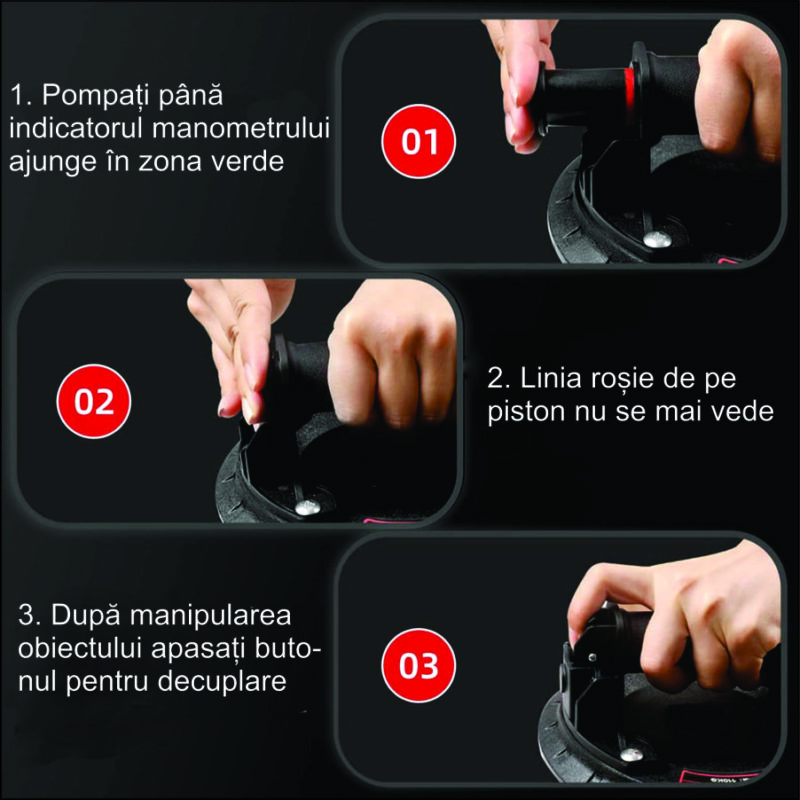 1. Pompați până indicatorul manometrului ajunge în zona verde

01

02

2. Linia roșie de pe piston nu se mai vede

3. După manipularea obiectului apasați butonul pentru decuplare

03