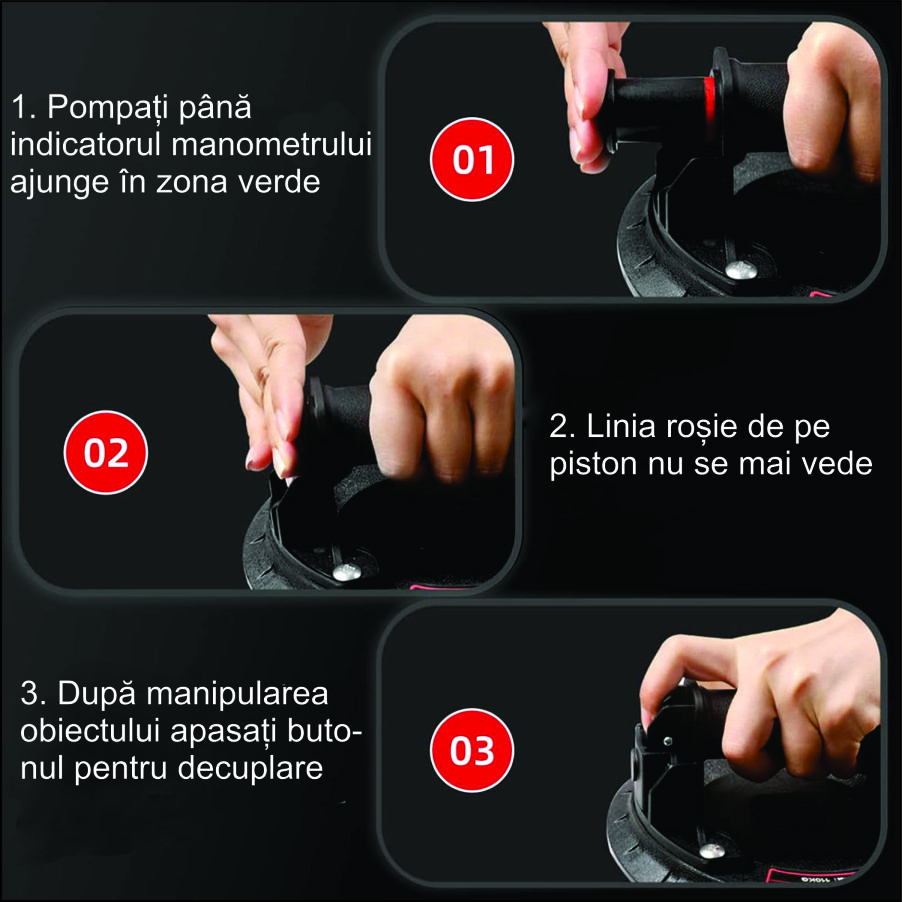 1. Pompați până indicatorul manometrului ajunge în zona verde

01

02

2. Linia roșie de pe piston nu se mai vede

3. După manipularea obiectului apasați butonul pentru decuplare

03